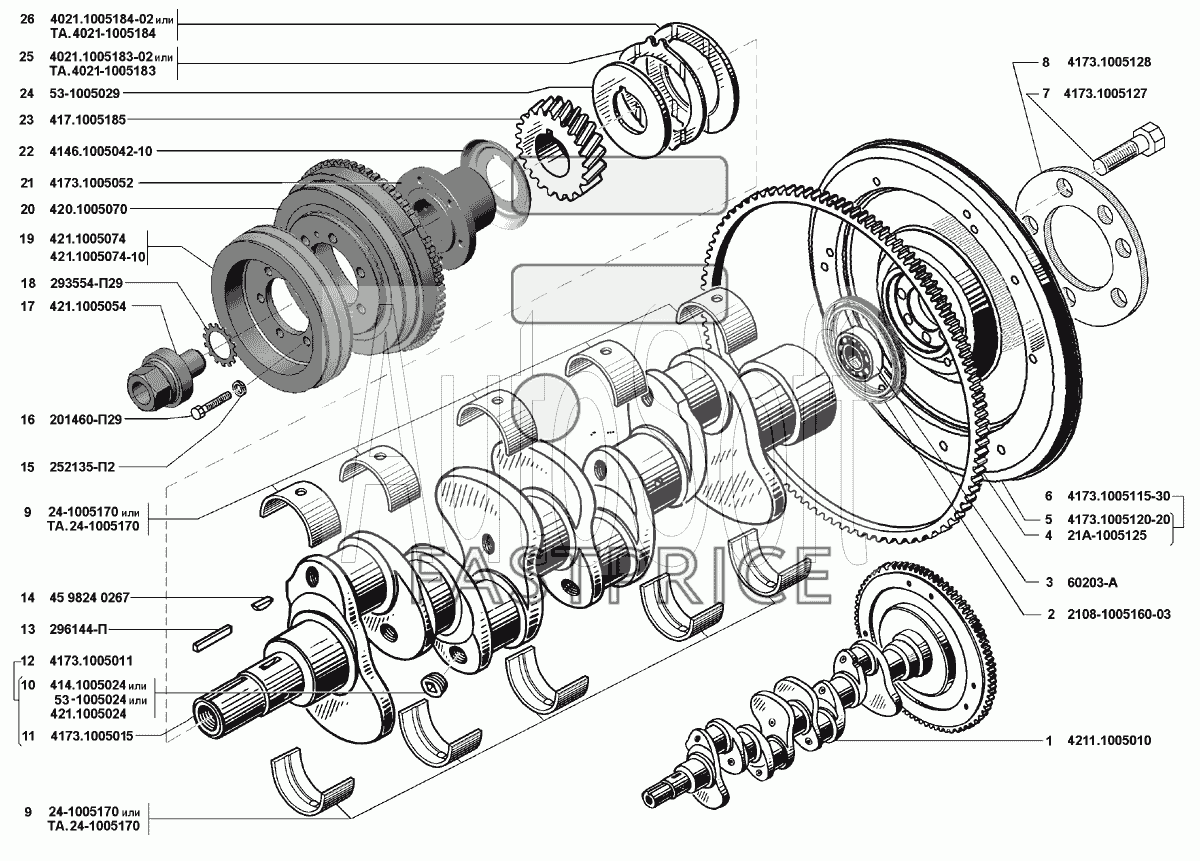 26 4021.1005184-02 или ТА.4021-1005184
25 4021.1005183-02 или ТА.4021-1005183
24 53-1005029
23 417.1005185
22 4146.1005042-10
21 4173.1005052
20 420.1005070
19 421.1005074 421.1005074-10
18 293554-П29
17 421.1005054
16 201460-П29
15 252135-П2
9 24-1005170 или ТА.24-1005170
14 45 9824 0267
13 296144-П
12 4173.1005011
10 414.1005024 или 53-1005024 или 421.1005024
11 4173.1005015
9 24-1005170 или ТА.24-1005170

8 4173.1005128
7 4173.1005127
6 4173.1005115-30
5 4173.1005120-20
4 21А-1005125
3 60203-А
2 2108-1005160-03
1 4211.1005010

FASTPRICE